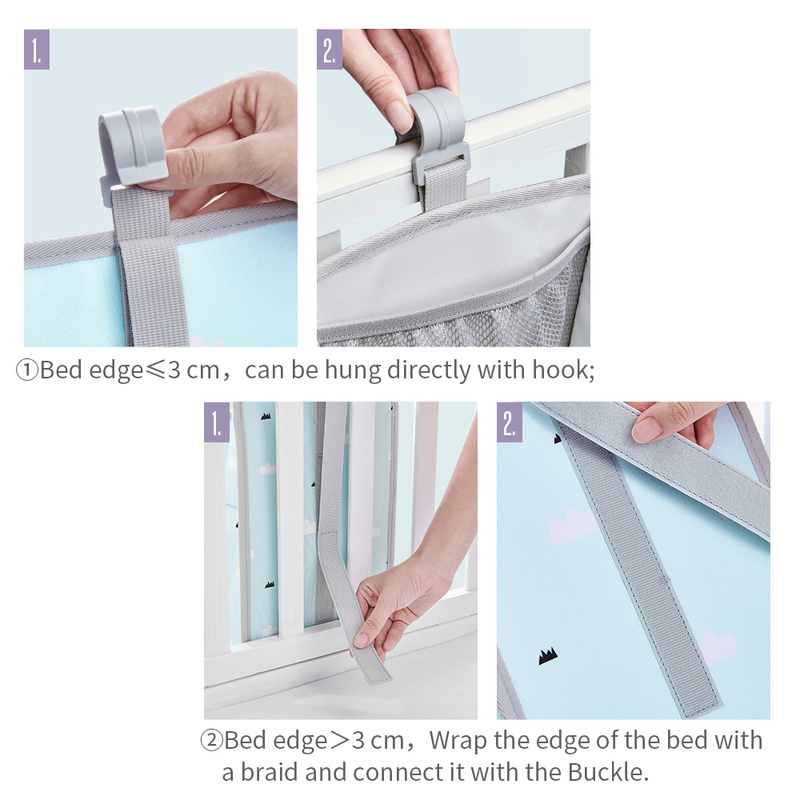 1.

2.

①Bed edge≤3 cm，can be hung directly with hook;

1.

2.

②Bed edge>3 cm，Wrap the edge of the bed with a braid and connect it with the Buckle.